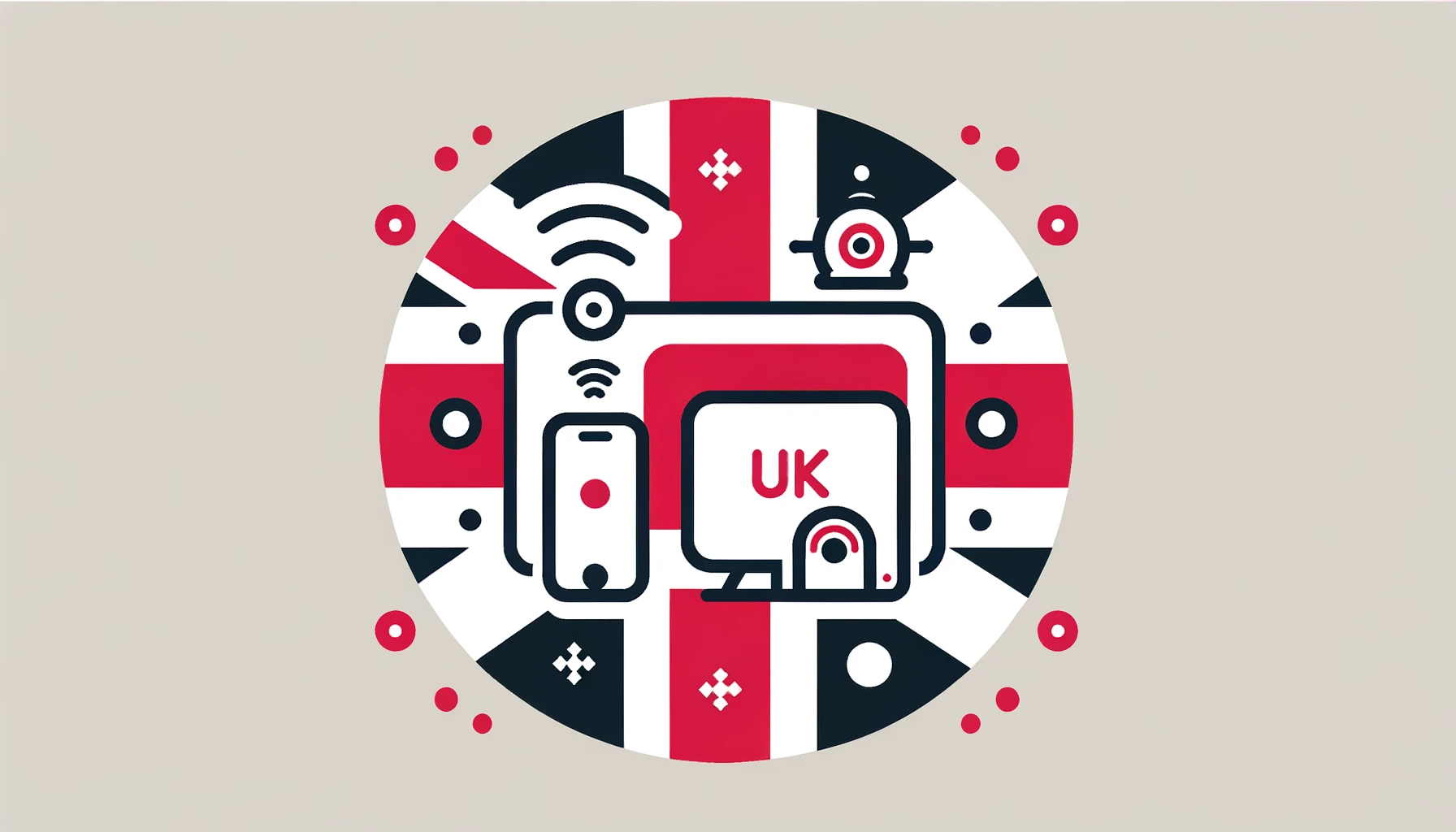 UK