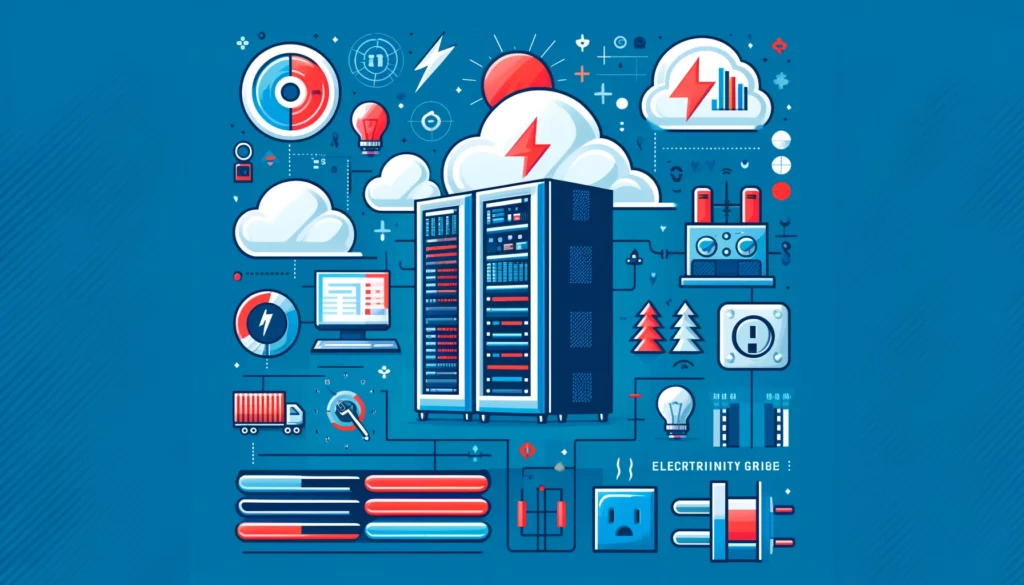 ELECTRIINITY GRIBE